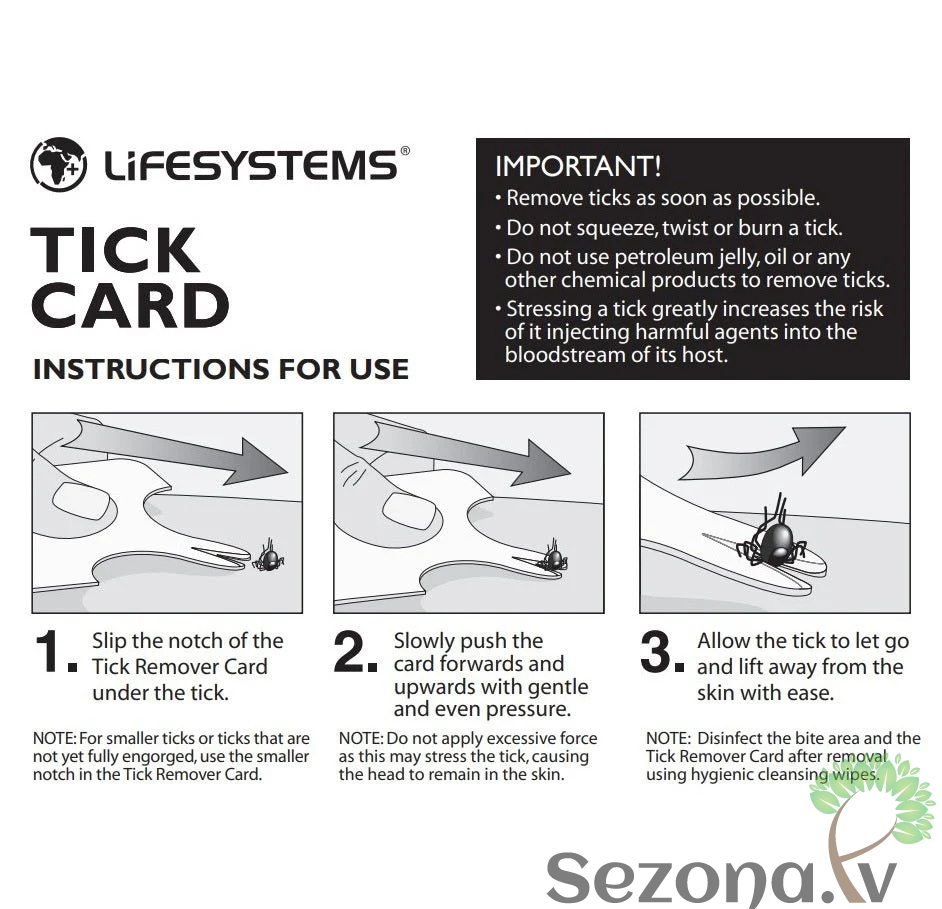 LiFESYSTEMS®

TICK CARD

INSTRUCTIONS FOR USE

IMPORTANT!
• Remove ticks as soon as possible.
• Do not squeeze, twist or burn a tick.
• Do not use petroleum jelly, oil or any other chemical products to remove ticks.
• Stressing a tick greatly increases the risk of it injecting harmful agents into the bloodstream of its host.

1. Slip the notch of the Tick Remover Card under the tick.

NOTE: For smaller ticks or ticks that are not yet fully engorged, use the smaller notch in the Tick Remover Card.

2. Slowly push the card forwards and upwards with gentle and even pressure.

NOTE: Do not apply excessive force as this may stress the tick, causing the head to remain in the skin.

3. Allow the tick to let go and lift away from the skin with ease.

NOTE: Disinfect the bite area and the Tick Remover Card after removal using hygienic cleansing wipes.

Sezona.lv